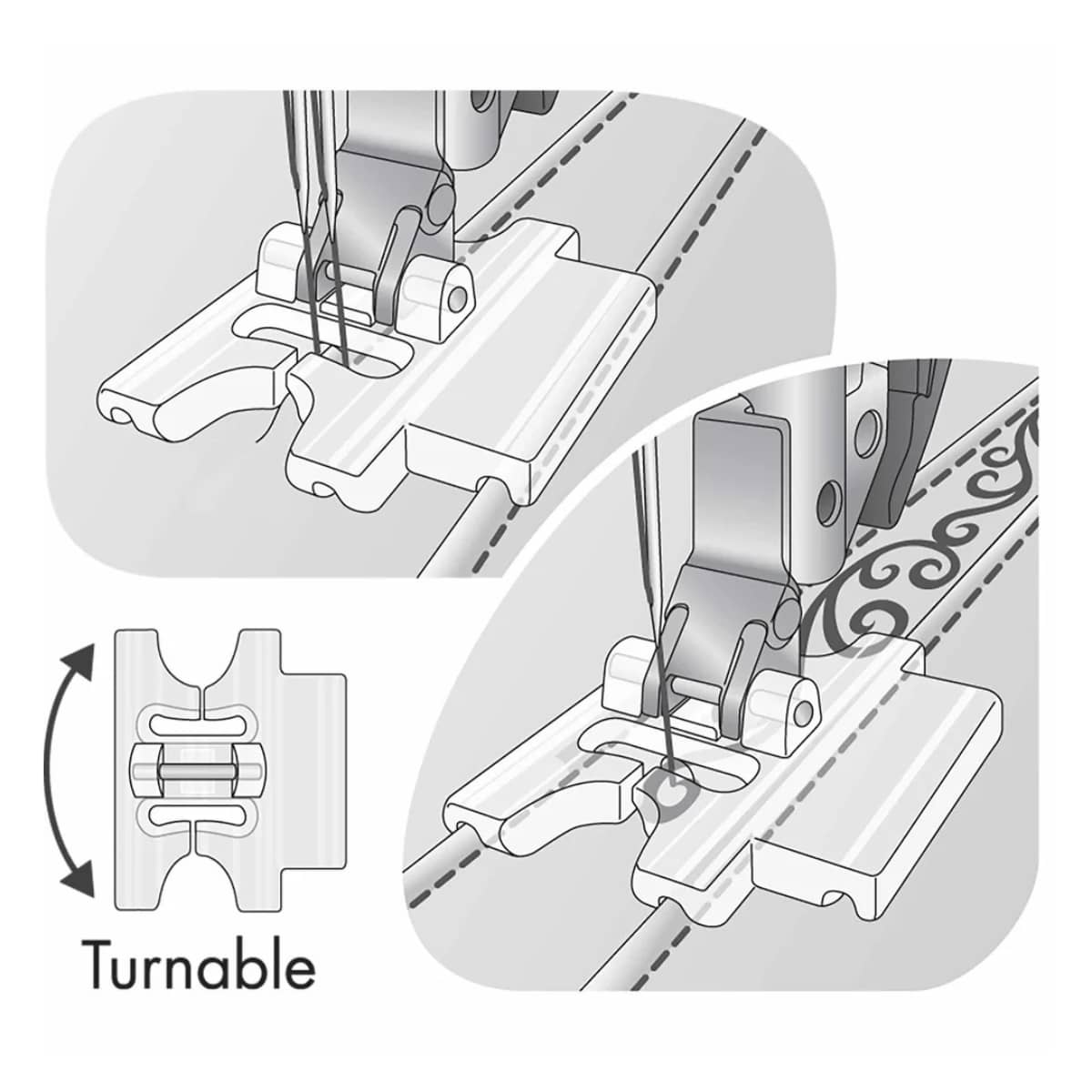 Turnable